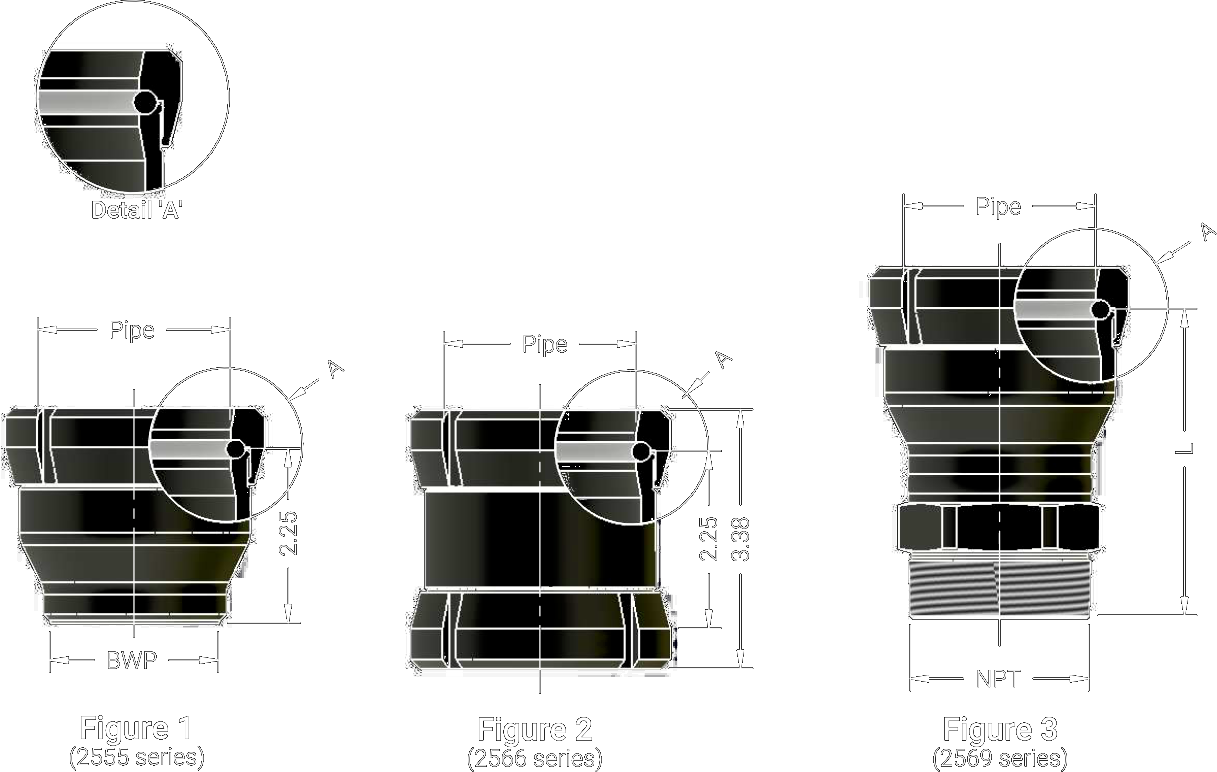 Detail 'A'

Pipe
A
2.25
BWP
Figure 1
(2555 series)

Pipe
A
2.25
3.38
Figure 2
(2566 series)

Pipe
A
L
NPT
Figure 3
(2569 series)